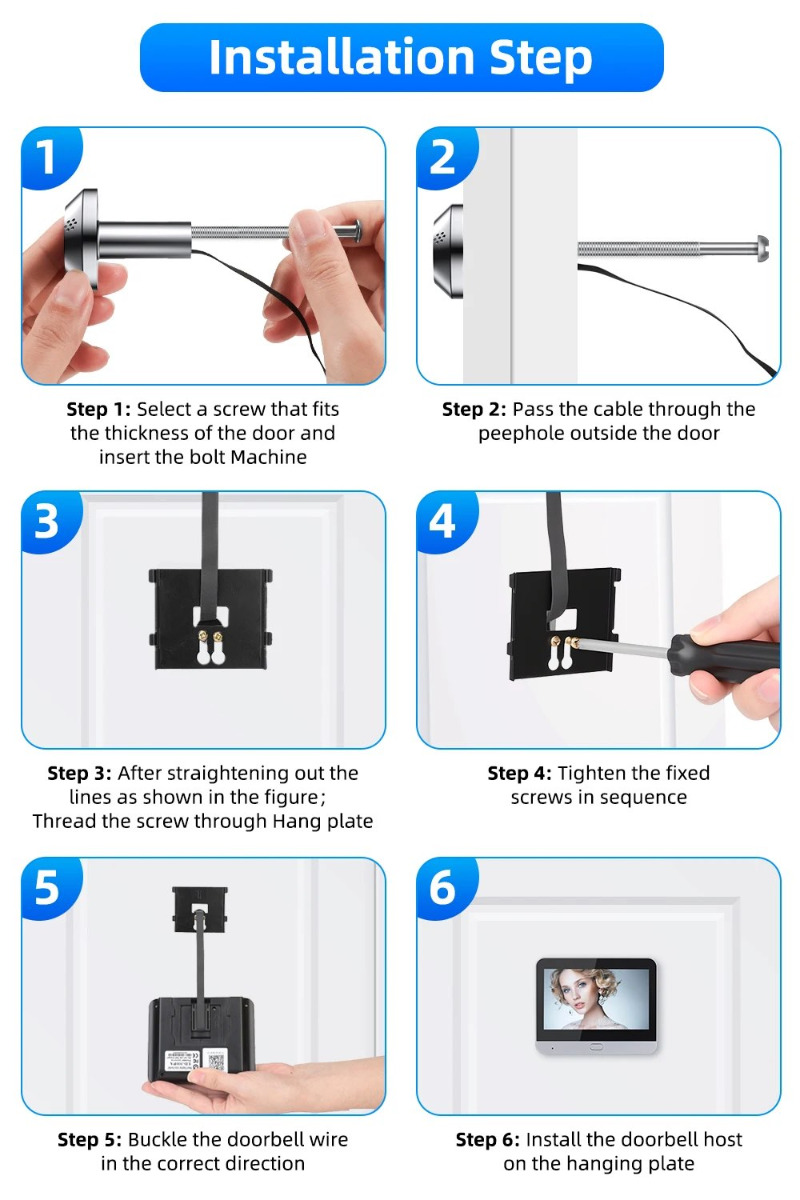 Installation Step

1

Step 1: Select a screw that fits the thickness of the door and insert the bolt Machine

2

Step 2: Pass the cable through the peephole outside the door

3

Step 3: After straightening out the lines as shown in the figure; Thread the screw through Hang plate

4

Step 4: Tighten the fixed screws in sequence

5

Step 5: Buckle the doorbell wire in the correct direction

6

Step 6: Install the doorbell host on the hanging plate